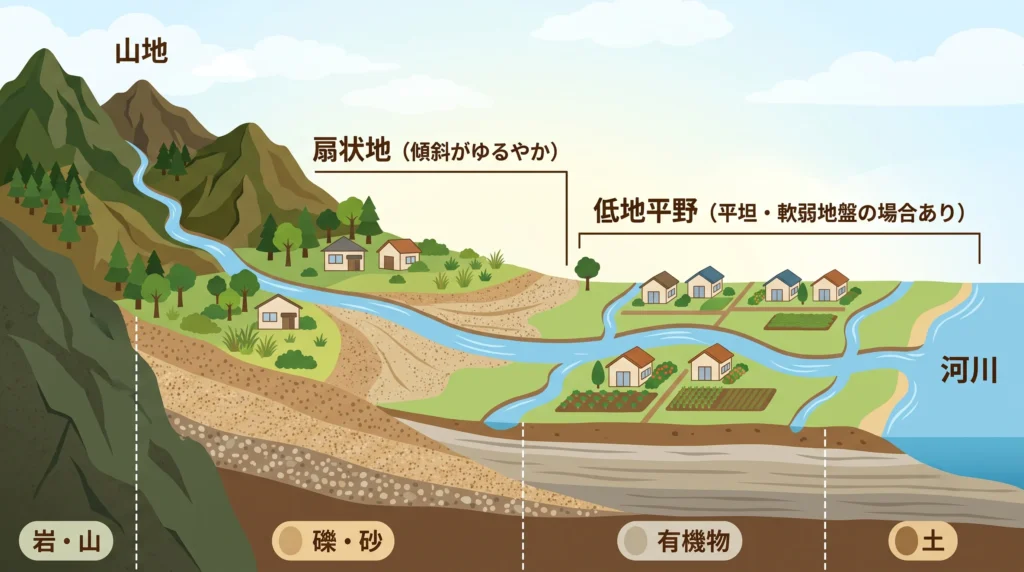 山地

扇状地（傾斜がゆるやか）

低地平野（平坦・軟弱地盤の場合あり）

河川

岩・山

礫・砂

有機物

土